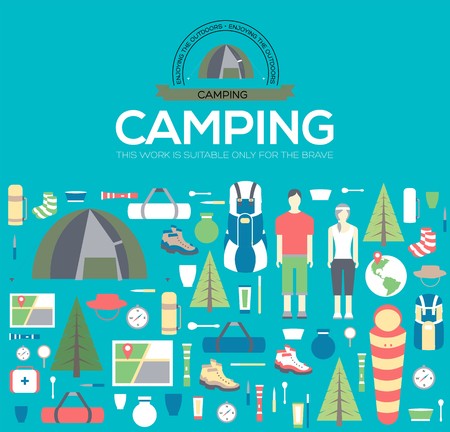 ENJOYING THE OUTDOORS • ENJOYING THE OUTDOORS

CAMPING

CAMPING

THIS WORK IS SUITABLE ONLY FOR THE BRAVE