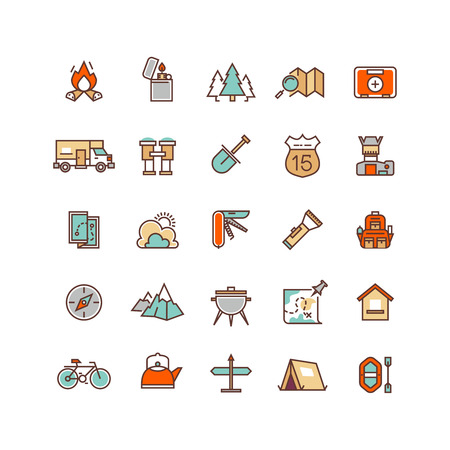 15