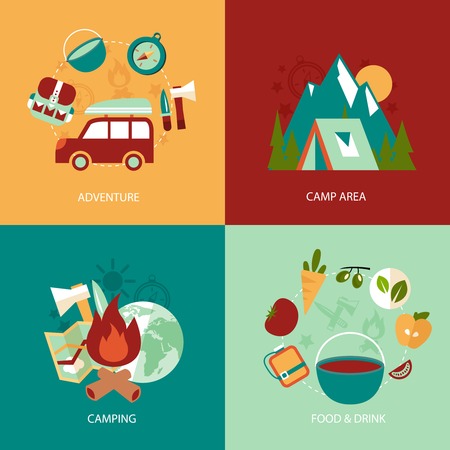 ADVENTURE

CAMP AREA

CAMPING

FOOD & DRINK