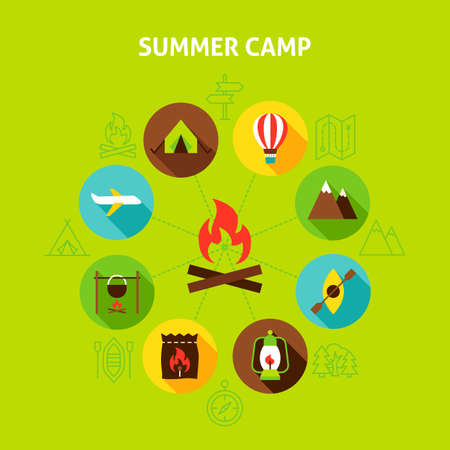 SUMMER CAMP